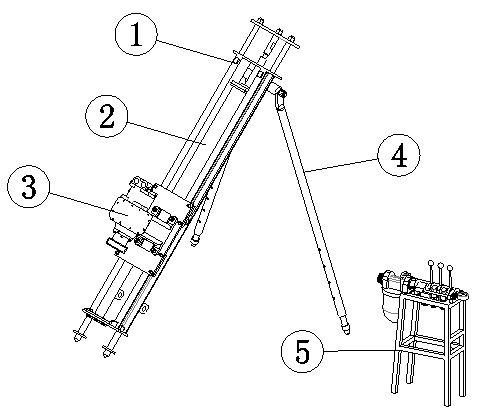 1
2
3
4
5